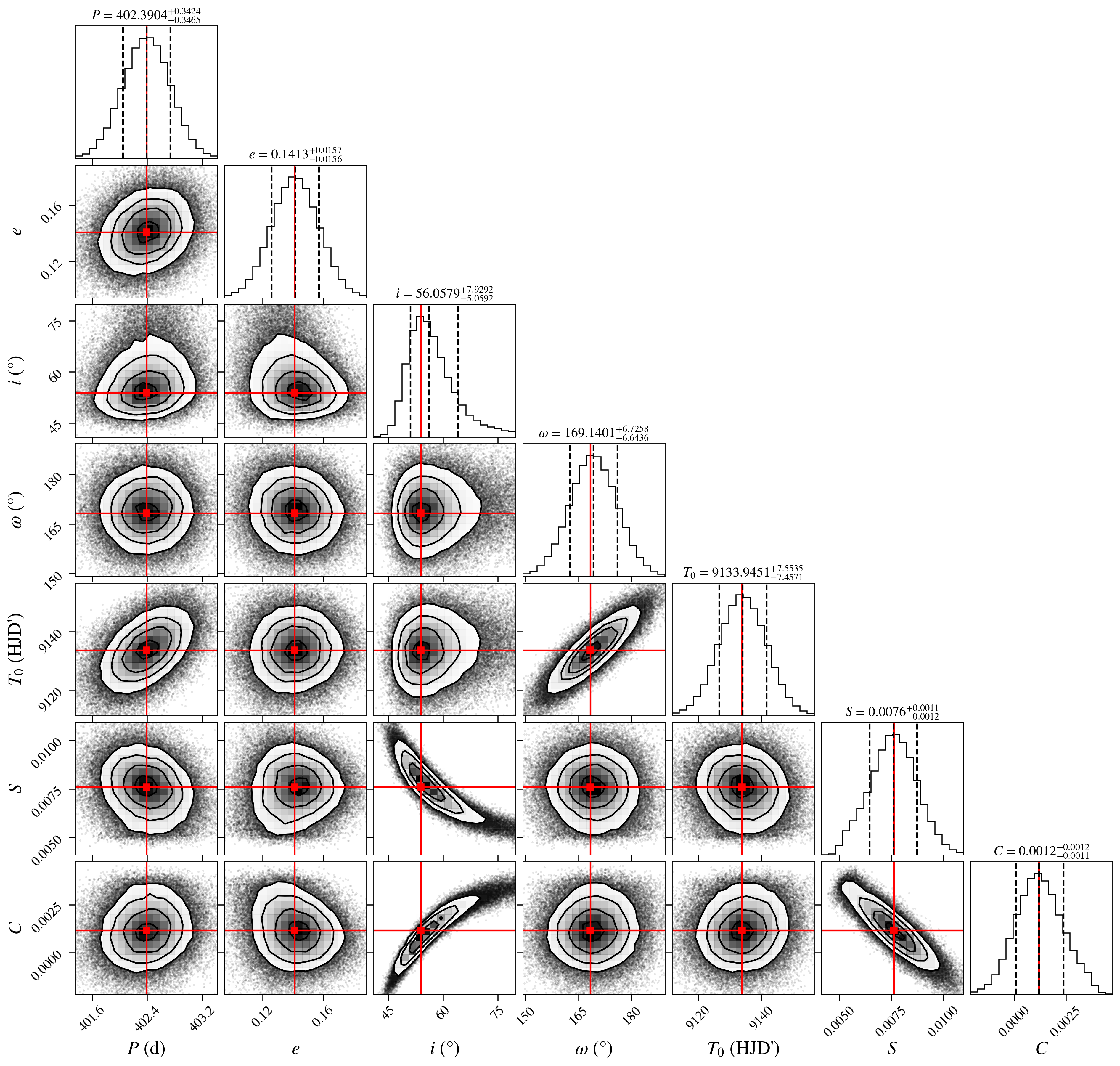 $P = 402.3904^{+0.3424}_{-0.3465}$

$e = 0.1413^{+0.0157}_{-0.0156}$

$i = 56.0579^{+7.9292}_{-5.0592}$

$\omega = 169.1401^{+6.7258}_{-6.6436}$

$T_0 = 9133.9451^{+7.5535}_{-7.4571}$

$S = 0.0076^{+0.0011}_{-0.0012}$

$C = 0.0012^{+0.0012}_{-0.0011}$

$e$
0.16
0.12

$i$ (°)
75
60
45

$\omega$ (°)
180
165
150

$T_0$ (HJD')
9140
9120

$S$
0.0100
0.0075
0.0050

$C$
0.0025
0.0000

401.6 402.4 403.2
$P$ (d)

0.12 0.16
$e$

45 60 75
$i$ (°)

150 165 180
$\omega$ (°)

9120 9140
$T_0$ (HJD')

0.0050 0.0075 0.0100
$S$

0.0000 0.0025
$C$