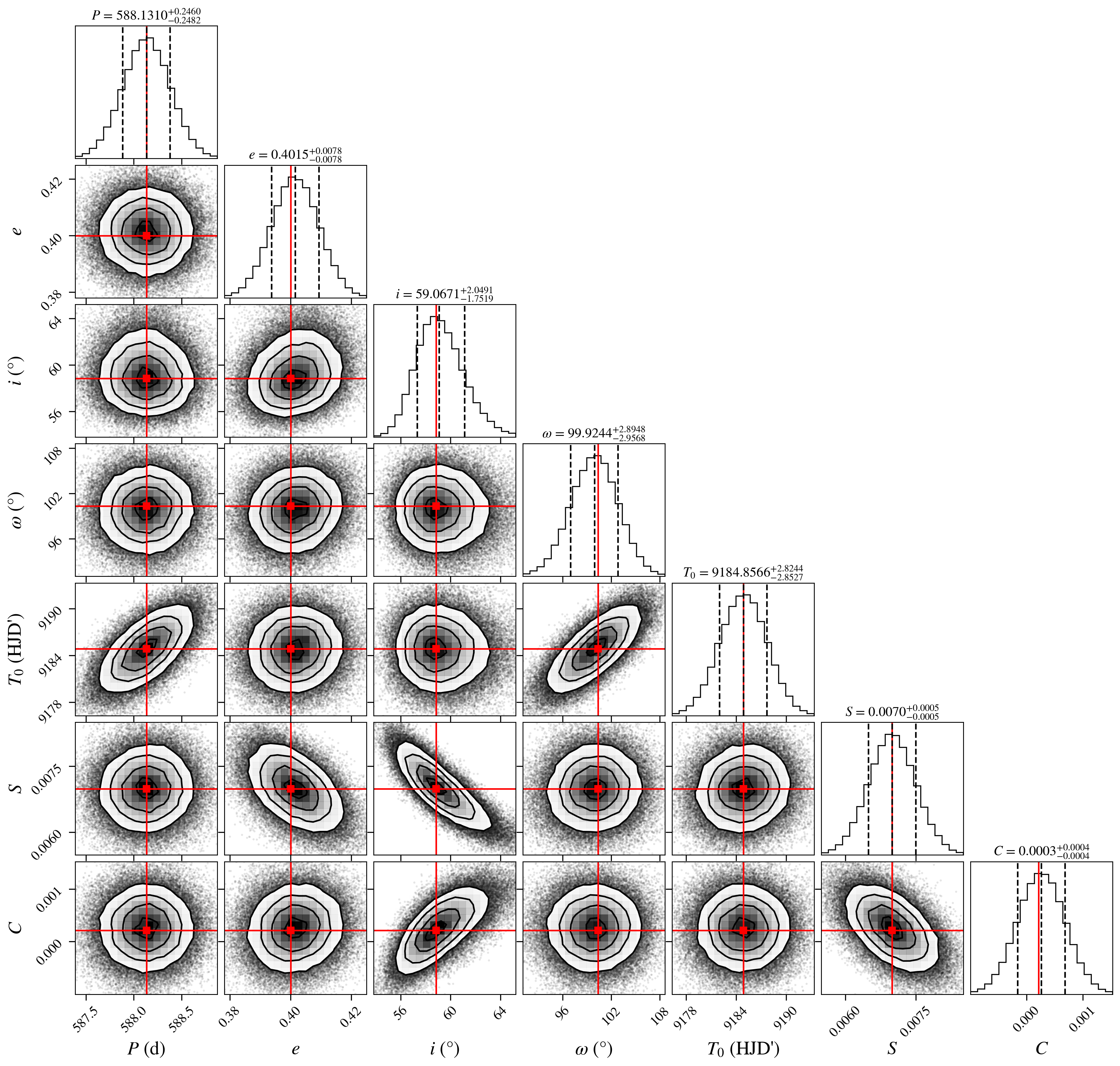 $P = 588.1310^{+0.2460}_{-0.2482}$

$e = 0.4015^{+0.0078}_{-0.0078}$

$i = 59.0671^{+2.0491}_{-1.7519}$

$\omega = 99.9244^{+2.8948}_{-2.9568}$

$T_0 = 9184.8566^{+2.8244}_{-2.8527}$

$S = 0.0070^{+0.0005}_{-0.0005}$

$C = 0.0003^{+0.0004}_{-0.0004}$

$e$
0.42
0.40
0.38

$i$ (°)
64
60
56

$\omega$ (°)
108
102
96

$T_0$ (HJD')
9190
9184
9178

$S$
0.0075
0.0060

$C$
0.001
0.000

587.5 588.0 588.5
$P$ (d)

0.38 0.40 0.42
$e$

56 60 64
$i$ (°)

96 102 108
$\omega$ (°)

9178 9184 9190
$T_0$ (HJD')

0.0060 0.0075
$S$

0.000 0.001
$C$