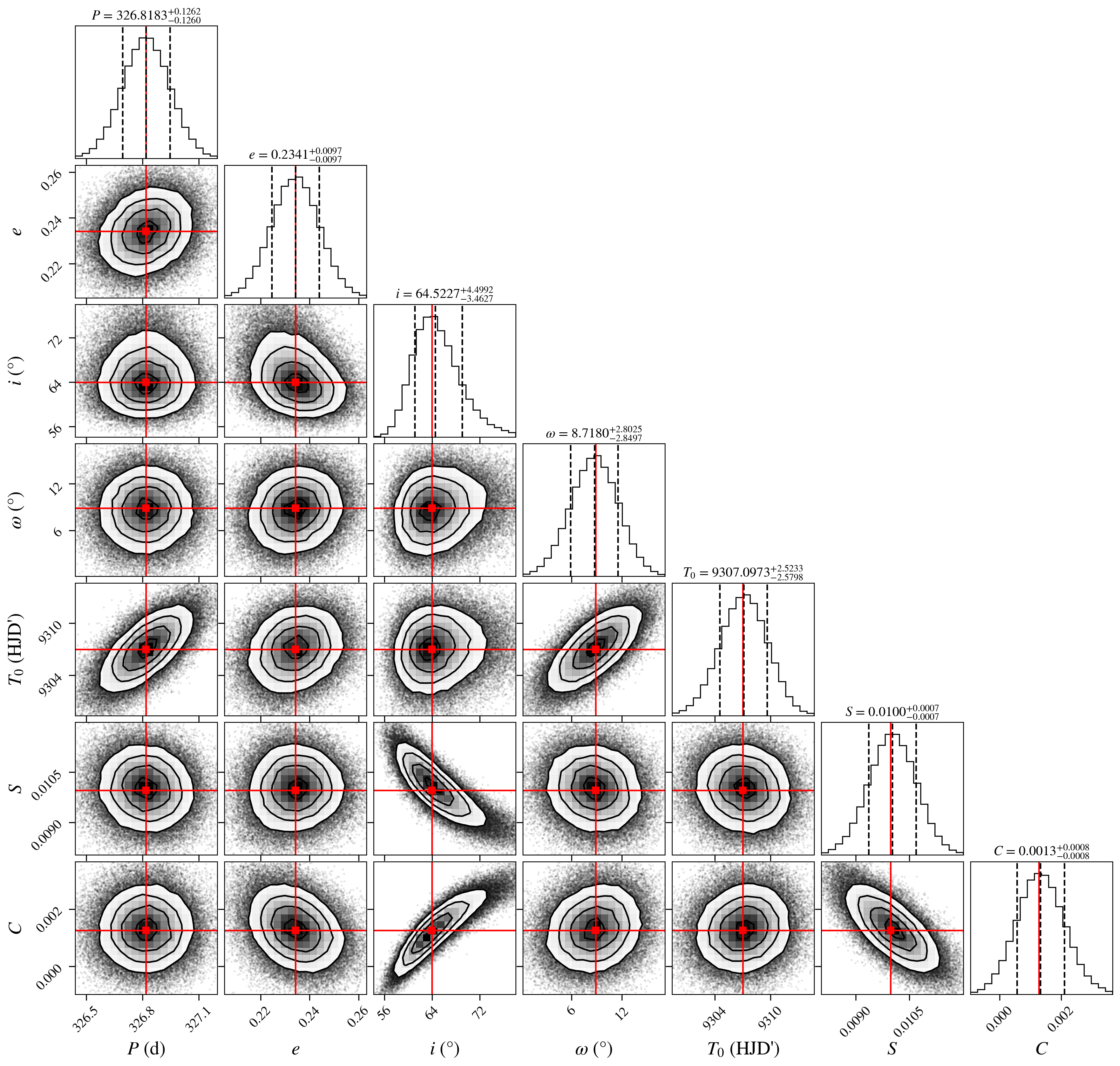 $P = 326.8183^{+0.1262}_{-0.1260}$

$e = 0.2341^{+0.0097}_{-0.0097}$

$i = 64.5227^{+4.4992}_{-3.4627}$

$\omega = 8.7180^{+2.8025}_{-2.8497}$

$T_0 = 9307.0973^{+2.5233}_{-2.5798}$

$S = 0.0100^{+0.0007}_{-0.0007}$

$C = 0.0013^{+0.0008}_{-0.0008}$

$e$
0.26
0.24
0.22

$i$ (°)
72
64
56

$\omega$ (°)
12
6

$T_0$ (HJD')
9310
9304

$S$
0.0105
0.0090

$C$
0.002
0.000

326.5 326.8 327.1
$P$ (d)

0.22 0.24 0.26
$e$

56 64 72
$i$ (°)

6 12
$\omega$ (°)

9304 9310
$T_0$ (HJD')

0.0090 0.0105
$S$

0.000 0.002
$C$