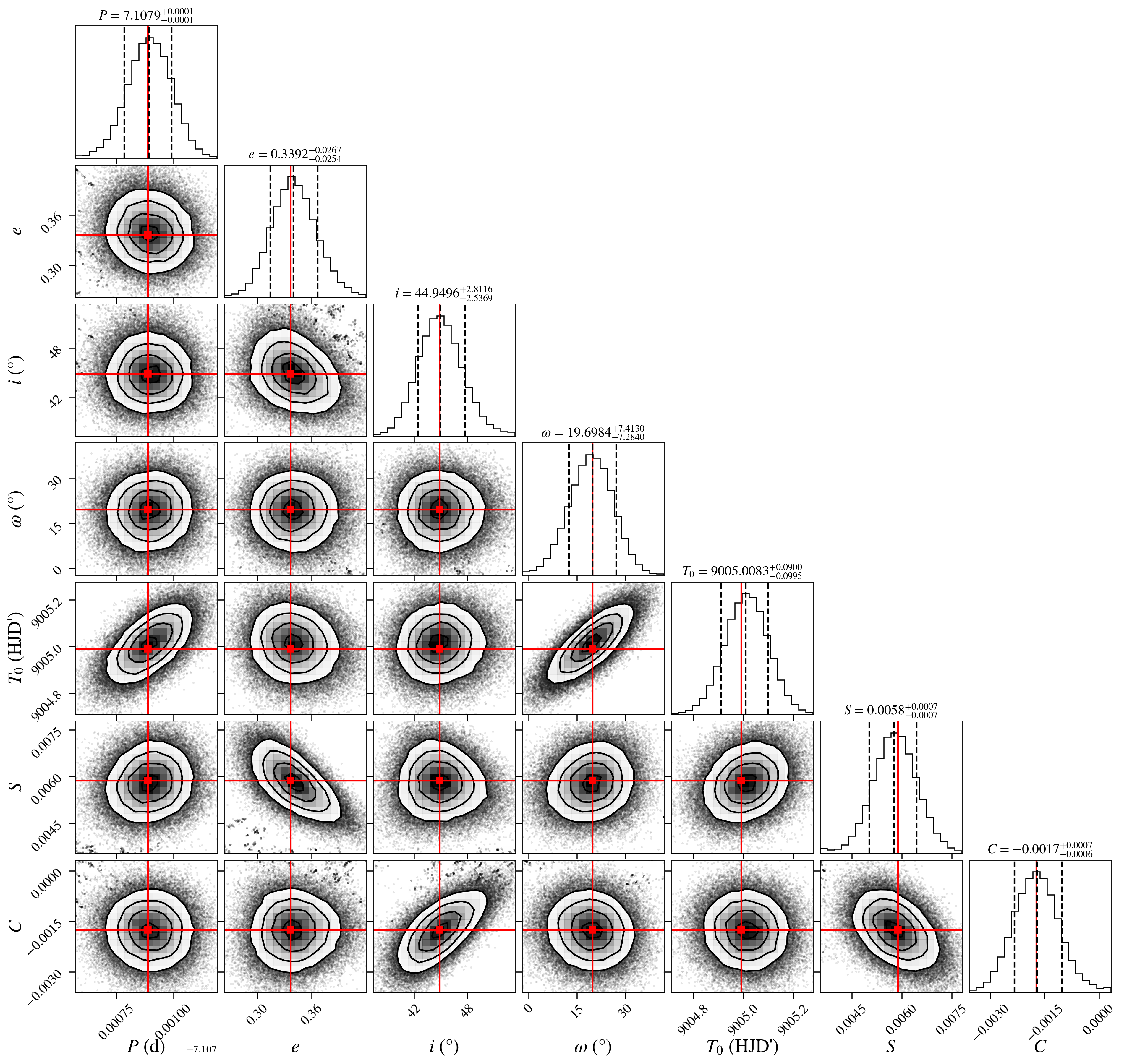 $P = 7.1079^{+0.0001}_{-0.0001}$

$e = 0.3392^{+0.0267}_{-0.0254}$

$i = 44.9496^{+2.8116}_{-2.5369}$

$\omega = 19.6984^{+7.4130}_{-7.2840}$

$T_0 = 9005.0083^{+0.0900}_{-0.0995}$

$S = 0.0058^{+0.0007}_{-0.0007}$

$C = -0.0017^{+0.0007}_{-0.0006}$

$e$
0.36
0.30

$i$ (°)
48
42

$\omega$ (°)
30
15
0

$T_0$ (HJD')
9005.2
9005.0
9004.8

$S$
0.0075
0.0060
0.0045

$C$
0.0000
−0.0015
−0.0030

0.00075 0.00100
$P$ (d) +7.107

0.30 0.36
$e$

42 48
$i$ (°)

0 15 30
$\omega$ (°)

9004.8 9005.0 9005.2
$T_0$ (HJD')

0.0045 0.0060 0.0075
$S$

−0.0030 −0.0015 0.0000
$C$