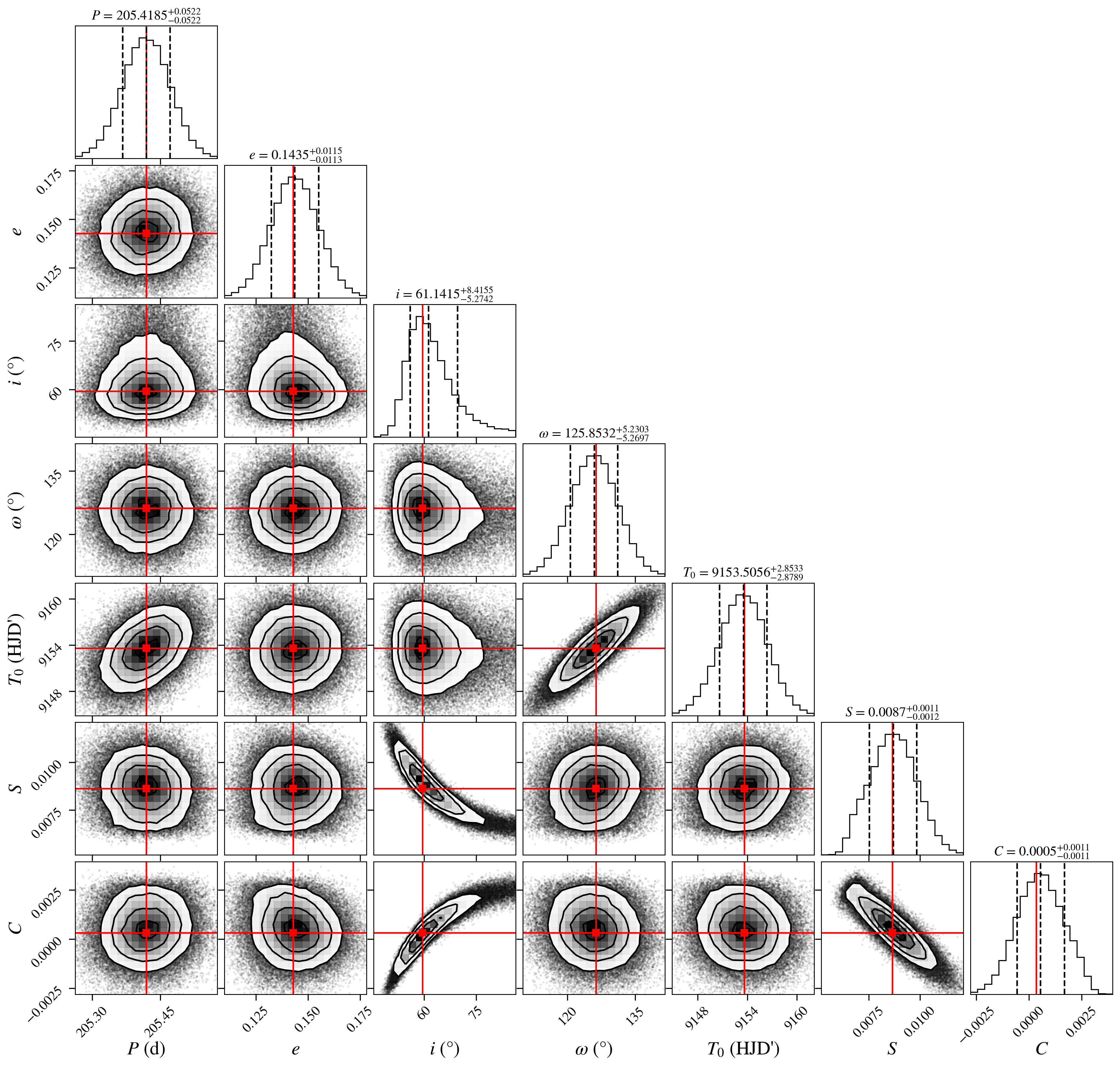 $P = 205.4185^{+0.0522}_{-0.0522}$

$e = 0.1435^{+0.0115}_{-0.0113}$

$i = 61.1415^{+8.4155}_{-5.2742}$

$\omega = 125.8532^{+5.2303}_{-5.2697}$

$T_0 = 9153.5056^{+2.8533}_{-2.8789}$

$S = 0.0087^{+0.0011}_{-0.0012}$

$C = 0.0005^{+0.0011}_{-0.0011}$

$e$
0.175
0.150
0.125

$i$ (°)
75
60

$\omega$ (°)
135
120

$T_0$ (HJD')
9160
9154
9148

$S$
0.0100
0.0075

$C$
0.0025
0.0000
−0.0025

205.30
205.45
$P$ (d)

0.125
0.150
0.175
$e$

60
75
$i$ (°)

120
135
$\omega$ (°)

9148
9154
9160
$T_0$ (HJD')

0.0075
0.0100
$S$

−0.0025
0.0000
0.0025
$C$