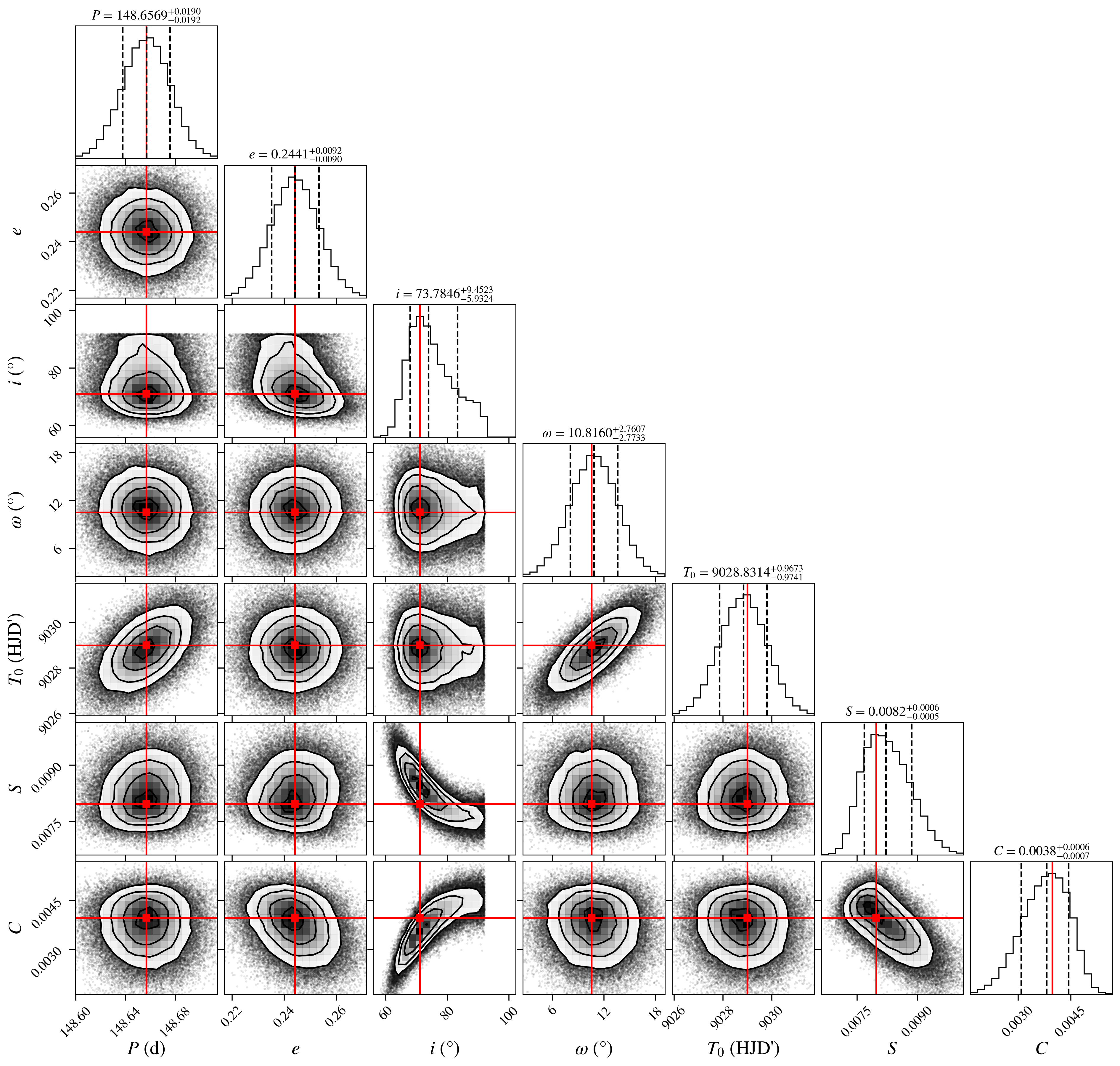 $P = 148.6569^{+0.0190}_{-0.0192}$

$e = 0.2441^{+0.0092}_{-0.0090}$

$i = 73.7846^{+9.4523}_{-5.9324}$

$\omega = 10.8160^{+2.7607}_{-2.7733}$

$T_0 = 9028.8314^{+0.9673}_{-0.9741}$

$S = 0.0082^{+0.0006}_{-0.0005}$

$C = 0.0038^{+0.0006}_{-0.0007}$

$e$
0.26
0.24
0.22

$i$ (°)
100
80
60

$\omega$ (°)
18
12
6

$T_0$ (HJD')
9030
9028
9026

$S$
0.0090
0.0075

$C$
0.0045
0.0030

148.60 148.64 148.68
$P$ (d)

0.22 0.24 0.26
$e$

60 80 100
$i$ (°)

6 12 18
$\omega$ (°)

9026 9028 9030
$T_0$ (HJD')

0.0075 0.0090
$S$

0.0030 0.0045
$C$