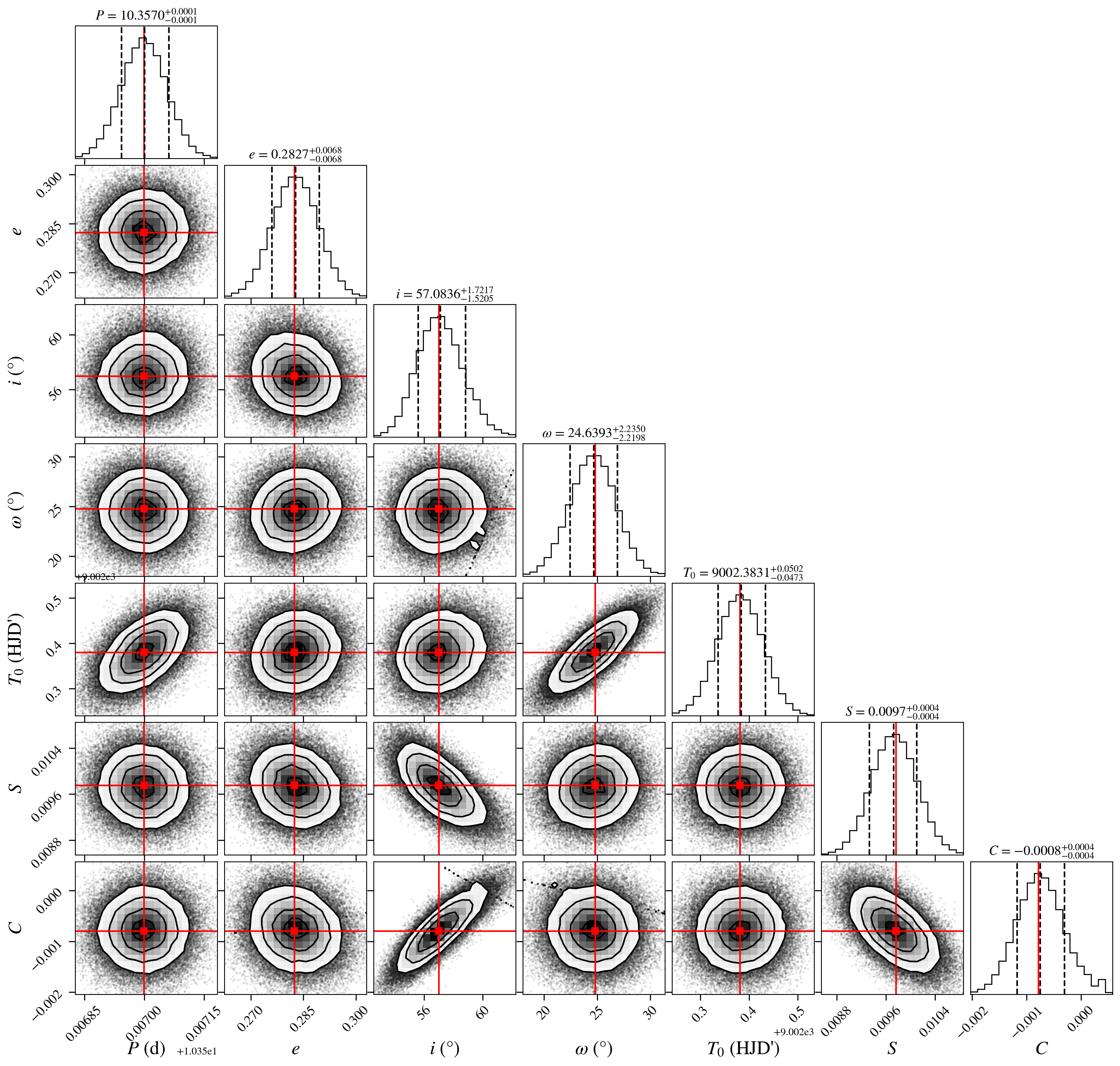 $P = 10.3570^{+0.0001}_{-0.0001}$

$e = 0.2827^{+0.0068}_{-0.0068}$

$i = 57.0836^{+1.7217}_{-1.5205}$

$\omega = 24.6393^{+2.2350}_{-2.2198}$

$T_0 = 9002.3831^{+0.0502}_{-0.0473}$

$S = 0.0097^{+0.0004}_{-0.0004}$

$C = -0.0008^{+0.0004}_{-0.0004}$

$e$
0.300
0.285
0.270

$i$ (°)
60
56

$\omega$ (°)
30
25
20

+9.002e3
$T_0$ (HJD')
0.5
0.4
0.3

$S$
0.0104
0.0096
0.0088

$C$
0.000
−0.001
−0.002

0.00685
0.00700
0.00715
$P$ (d) +1.035e1

0.270
0.285
0.300
$e$

56
60
$i$ (°)

20
25
30
$\omega$ (°)

0.3
0.4
0.5
+9.002e3
$T_0$ (HJD')

0.0088
0.0096
0.0104
$S$

−0.002
−0.001
0.000
$C$