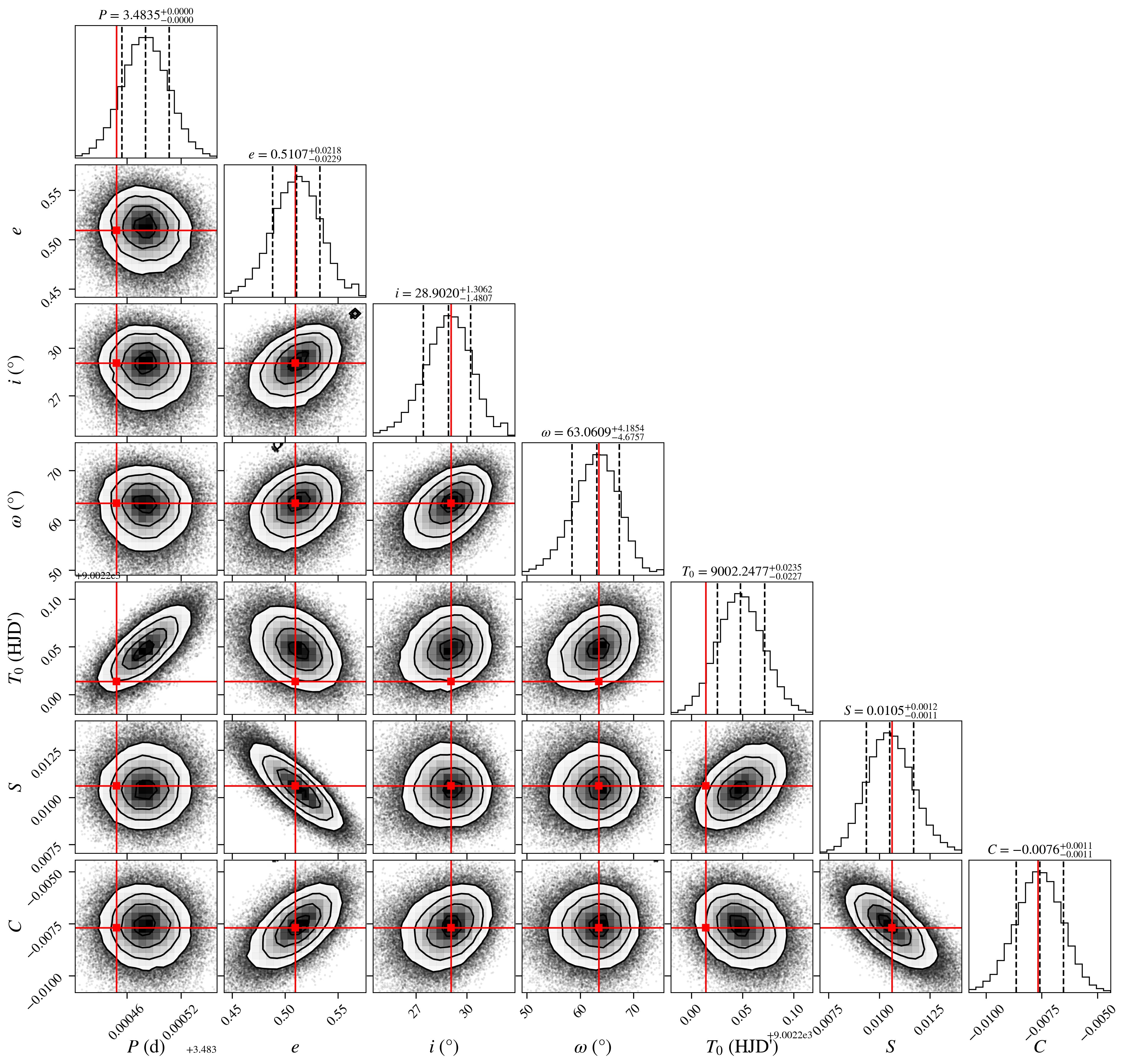 $P = 3.4835^{+0.0000}_{-0.0000}$

$e = 0.5107^{+0.0218}_{-0.0229}$

$i = 28.9020^{+1.3062}_{-1.4807}$

$\omega = 63.0609^{+4.1854}_{-4.6757}$

$T_0 = 9002.2477^{+0.0235}_{-0.0227}$

$S = 0.0105^{+0.0012}_{-0.0011}$

$C = -0.0076^{+0.0011}_{-0.0011}$

$e$
0.55
0.50
0.45

$i$ (°)
30
27

$\omega$ (°)
70
60
50

+9.0022e3
$T_0$ (HJD')
0.10
0.05
0.00

$S$
0.0125
0.0100
0.0075

$C$
−0.0050
−0.0075
−0.0100

0.00046
0.00052
$P$ (d)
+3.483

0.45
0.50
0.55
$e$

27
30
$i$ (°)

50
60
70
$\omega$ (°)

0.00
0.05
0.10
$T_0$ (HJD')
+9.0022e3

0.0075
0.0100
0.0125
$S$

−0.0100
−0.0075
−0.0050
$C$