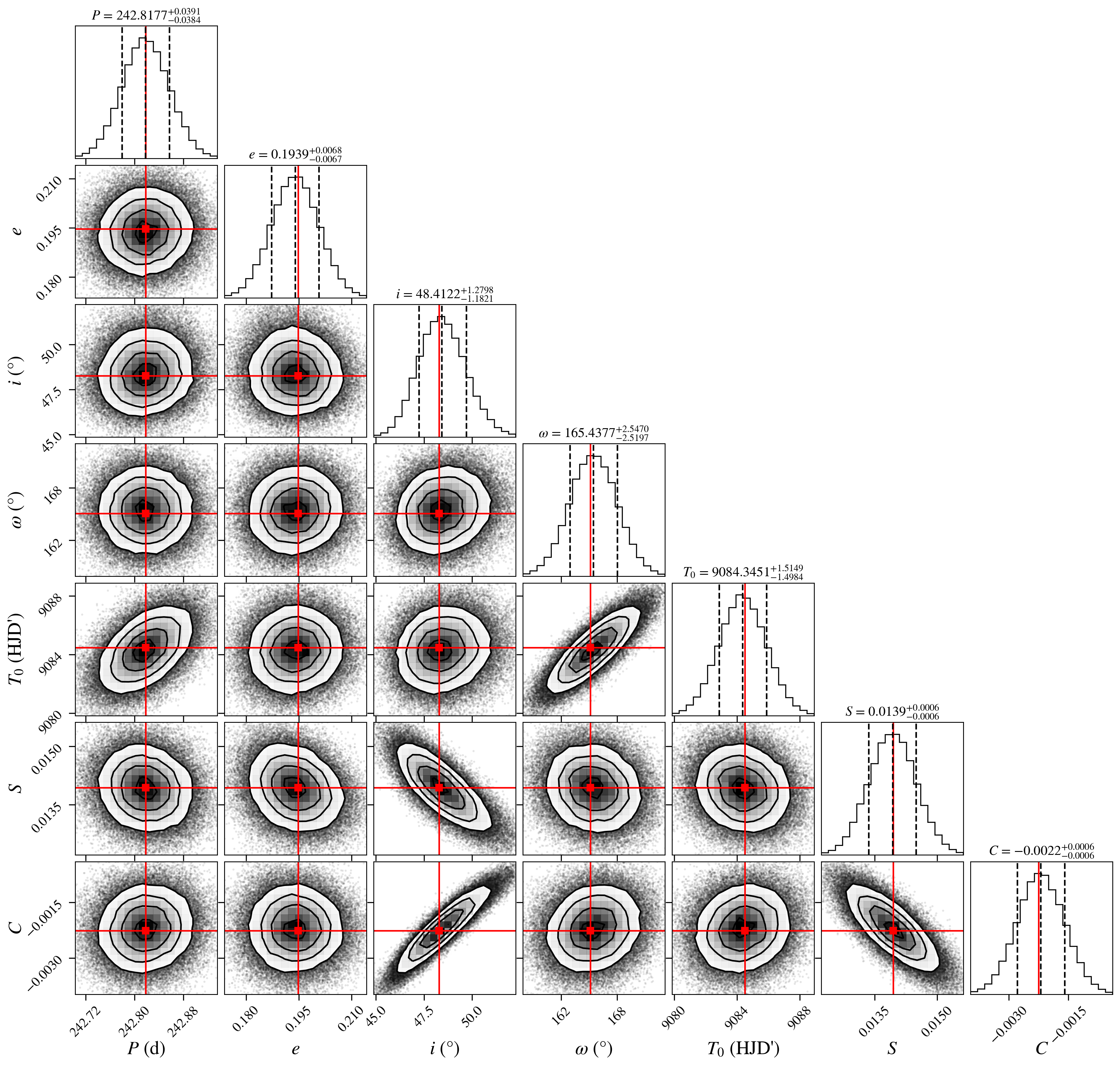 $P = 242.8177^{+0.0391}_{-0.0384}$

$e = 0.1939^{+0.0068}_{-0.0067}$

$i = 48.4122^{+1.2798}_{-1.1821}$

$\omega = 165.4377^{+2.5470}_{-2.5197}$

$T_0 = 9084.3451^{+1.5149}_{-1.4984}$

$S = 0.0139^{+0.0006}_{-0.0006}$

$C = -0.0022^{+0.0006}_{-0.0006}$

$e$
0.210
0.195
0.180

$i$ (°)
50.0
47.5
45.0

$\omega$ (°)
168
162

$T_0$ (HJD')
9088
9084
9080

$S$
0.0150
0.0135

$C$
−0.0015
−0.0030

242.72
242.80
242.88
$P$ (d)

0.180
0.195
0.210
$e$

45.0
47.5
50.0
$i$ (°)

162
168
$\omega$ (°)

9080
9084
9088
$T_0$ (HJD')

0.0135
0.0150
$S$

−0.0030
−0.0015
$C$