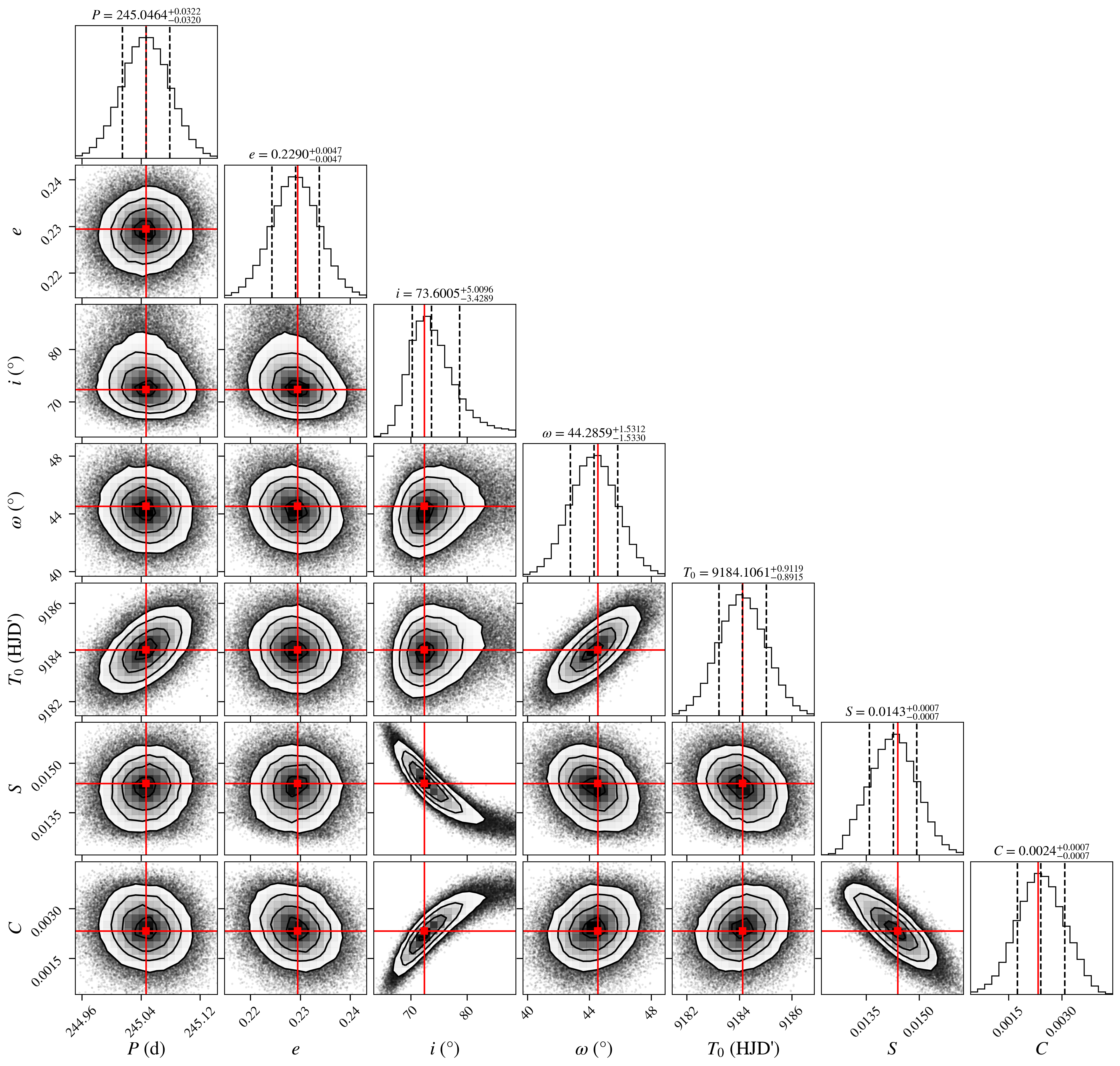 $P = 245.0464^{+0.0322}_{-0.0320}$

$e = 0.2290^{+0.0047}_{-0.0047}$

$i = 73.6005^{+5.0096}_{-3.4289}$

$\omega = 44.2859^{+1.5312}_{-1.5330}$

$T_0 = 9184.1061^{+0.9119}_{-0.8915}$

$S = 0.0143^{+0.0007}_{-0.0007}$

$C = 0.0024^{+0.0007}_{-0.0007}$

$e$
0.24
0.23
0.22

$i$ (°)
80
70

$\omega$ (°)
48
44
40

$T_0$ (HJD')
9186
9184
9182

$S$
0.0150
0.0135

$C$
0.0030
0.0015

244.96 245.04 245.12
$P$ (d)

0.22 0.23 0.24
$e$

70 80
$i$ (°)

40 44 48
$\omega$ (°)

9182 9184 9186
$T_0$ (HJD')

0.0135 0.0150
$S$

0.0015 0.0030
$C$