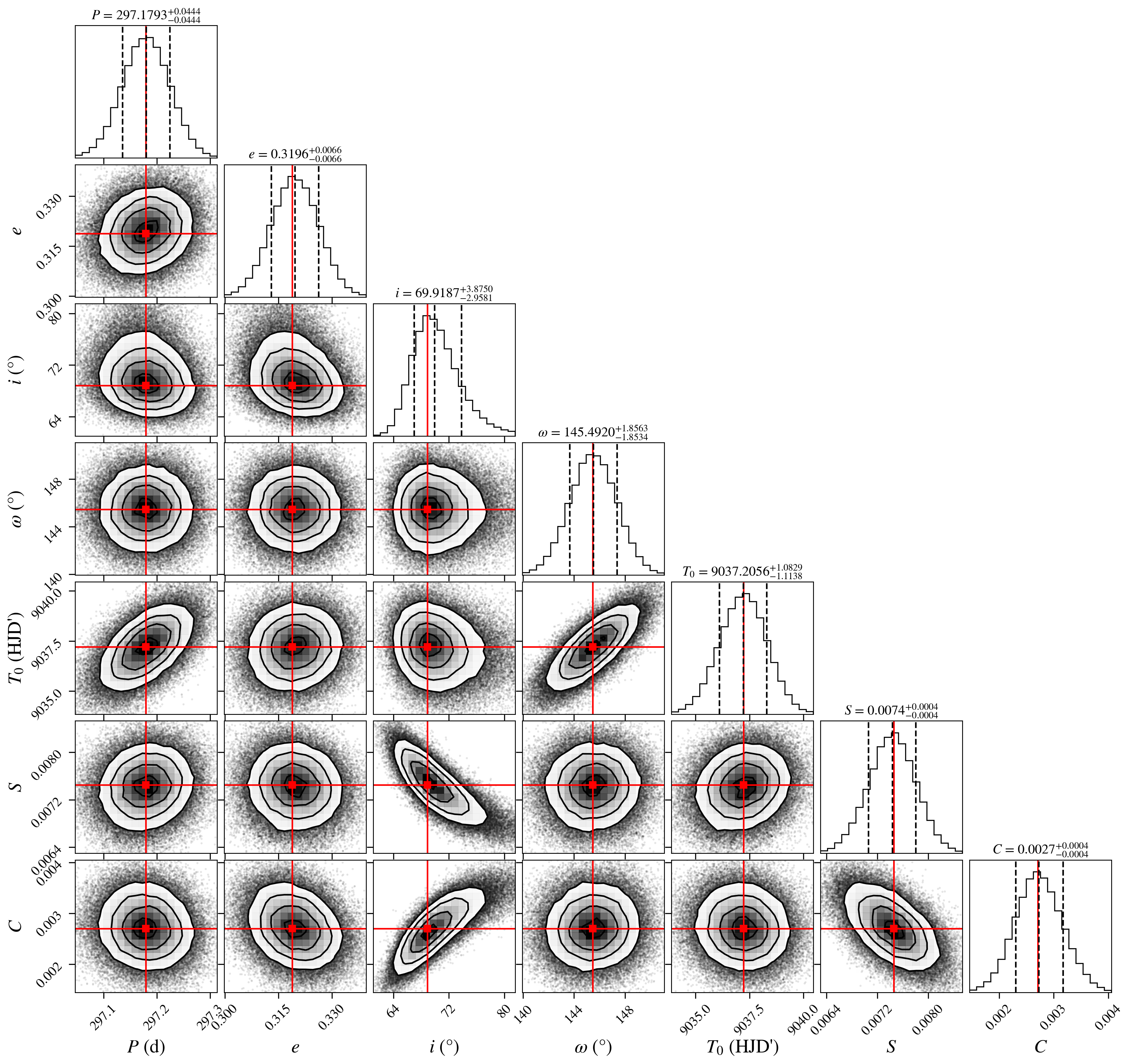 $P = 297.1793^{+0.0444}_{-0.0444}$

$e = 0.3196^{+0.0066}_{-0.0066}$

$i = 69.9187^{+3.8750}_{-2.9581}$

$\omega = 145.4920^{+1.8563}_{-1.8534}$

$T_0 = 9037.2056^{+1.0829}_{-1.1138}$

$S = 0.0074^{+0.0004}_{-0.0004}$

$C = 0.0027^{+0.0004}_{-0.0004}$

$e$
0.330
0.315
0.300

$i$ (°)
80
72
64

$\omega$ (°)
148
144
140

$T_0$ (HJD')
9040.0
9037.5
9035.0

$S$
0.0080
0.0072
0.0064

$C$
0.004
0.003
0.002

297.1 297.2 297.3
$P$ (d)

0.300 0.315 0.330
$e$

64 72 80
$i$ (°)

140 144 148
$\omega$ (°)

9035.0 9037.5 9040.0
$T_0$ (HJD')

0.0064 0.0072 0.0080
$S$

0.002 0.003 0.004
$C$