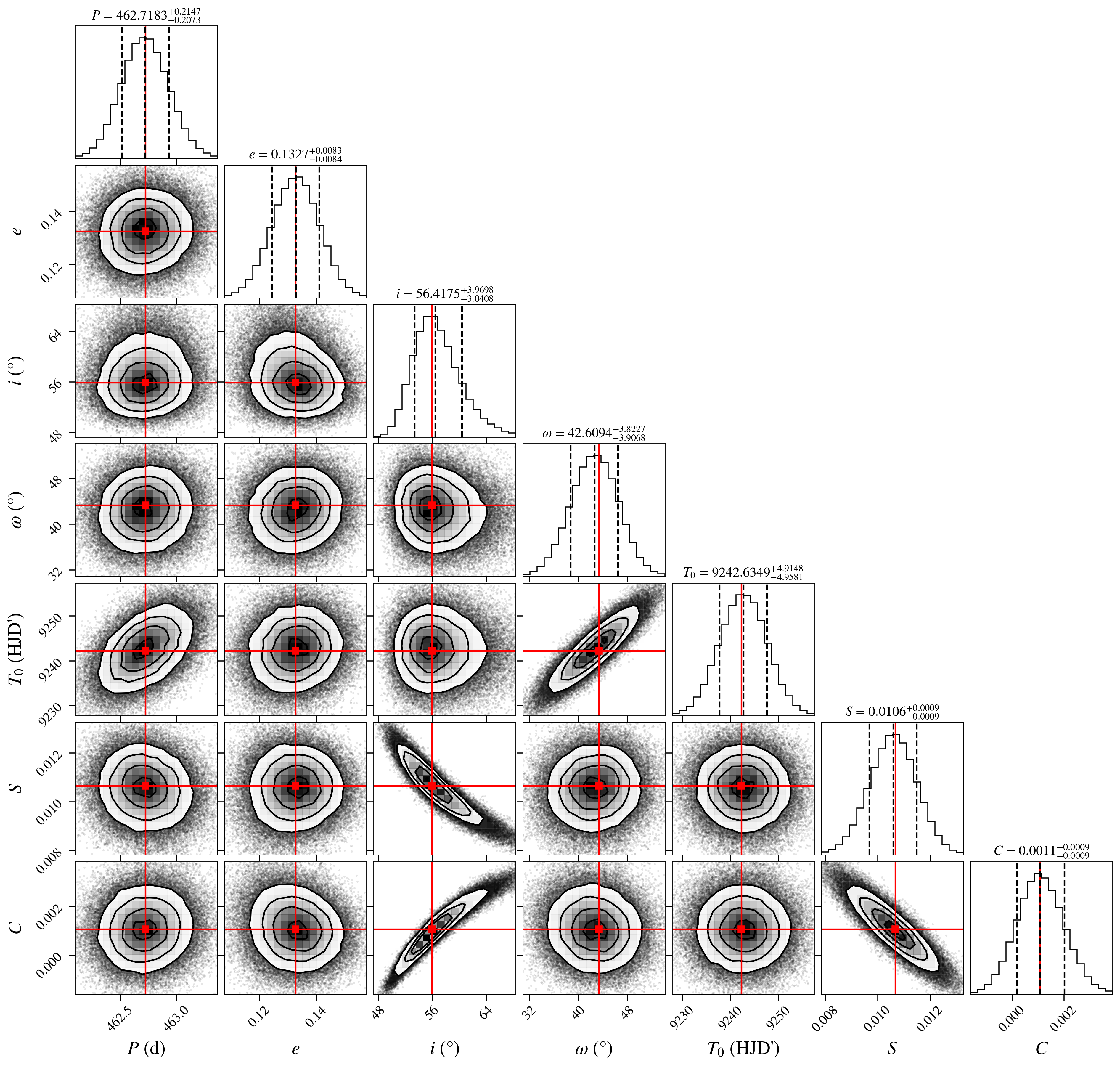 $P = 462.7183^{+0.2147}_{-0.2073}$

$e = 0.1327^{+0.0083}_{-0.0084}$

$i = 56.4175^{+3.9698}_{-3.0408}$

$\omega = 42.6094^{+3.8227}_{-3.9068}$

$T_0 = 9242.6349^{+4.9148}_{-4.9581}$

$S = 0.0106^{+0.0009}_{-0.0009}$

$C = 0.0011^{+0.0009}_{-0.0009}$

$e$
0.14
0.12

$i$ (°)
64
56
48

$\omega$ (°)
48
40
32

$T_0$ (HJD')
9250
9240
9230

$S$
0.012
0.010
0.008

$C$
0.002
0.000

462.5 463.0
$P$ (d)

0.12 0.14
$e$

48 56 64
$i$ (°)

32 40 48
$\omega$ (°)

9230 9240 9250
$T_0$ (HJD')

0.008 0.010 0.012
$S$

0.000 0.002
$C$