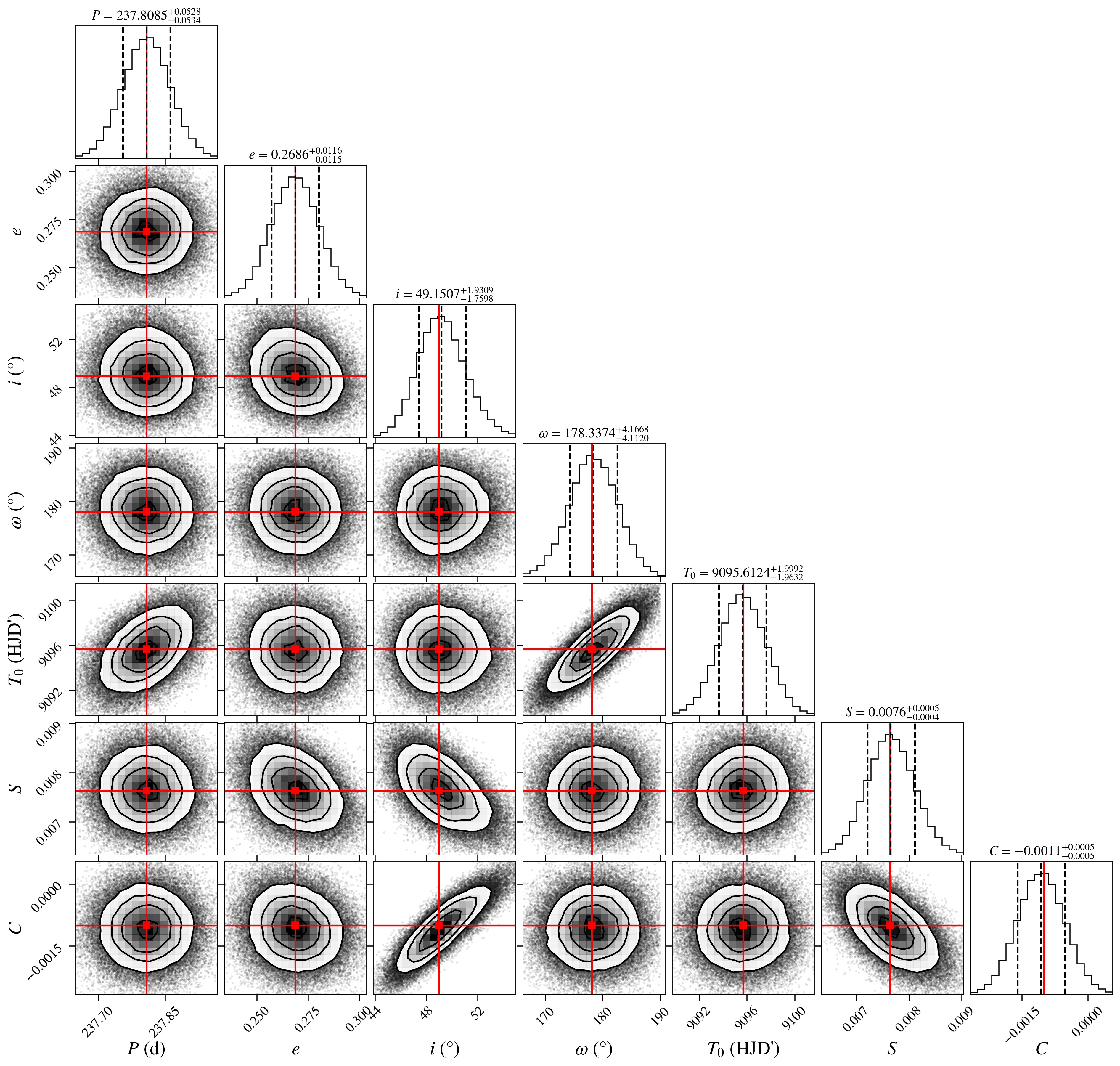 $P = 237.8085^{+0.0528}_{-0.0534}$

$e = 0.2686^{+0.0116}_{-0.0115}$

$i = 49.1507^{+1.9309}_{-1.7598}$

$\omega = 178.3374^{+4.1668}_{-4.1120}$

$T_0 = 9095.6124^{+1.9992}_{-1.9632}$

$S = 0.0076^{+0.0005}_{-0.0004}$

$C = -0.0011^{+0.0005}_{-0.0005}$

$e$
0.300
0.275
0.250

$i$ (°)
52
48
44

$\omega$ (°)
190
180
170

$T_0$ (HJD')
9100
9096
9092

$S$
0.009
0.008
0.007

$C$
0.0000
−0.0015

237.70
237.85
$P$ (d)

0.250
0.275
0.300
$e$

44
48
52
$i$ (°)

170
180
190
$\omega$ (°)

9092
9096
9100
$T_0$ (HJD')

0.007
0.008
0.009
$S$

−0.0015
0.0000
$C$