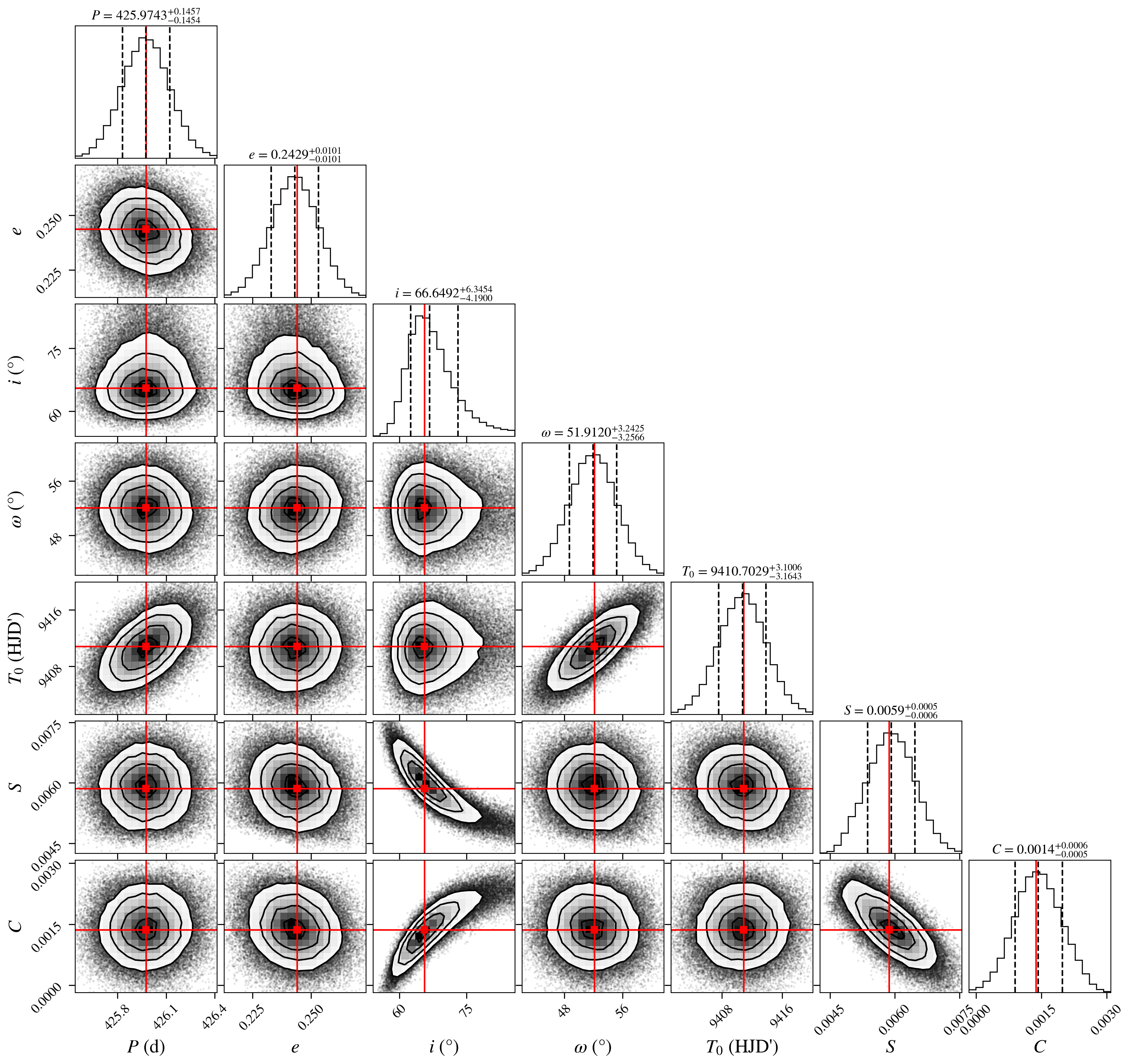 $P = 425.9743^{+0.1457}_{-0.1454}$

$e = 0.2429^{+0.0101}_{-0.0101}$

$i = 66.6492^{+6.3454}_{-4.1900}$

$\omega = 51.9120^{+3.2425}_{-3.2566}$

$T_0 = 9410.7029^{+3.1006}_{-3.1643}$

$S = 0.0059^{+0.0005}_{-0.0006}$

$C = 0.0014^{+0.0006}_{-0.0005}$

$e$
0.250
0.225

$i$ (°)
75
60

$\omega$ (°)
56
48

$T_0$ (HJD')
9416
9408

$S$
0.0075
0.0060
0.0045

$C$
0.0030
0.0015
0.0000

425.8 426.1 426.4
$P$ (d)

0.225 0.250
$e$

60 75
$i$ (°)

48 56
$\omega$ (°)

9408 9416
$T_0$ (HJD')

0.0045 0.0060 0.0075
$S$

0.0000 0.0015 0.0030
$C$