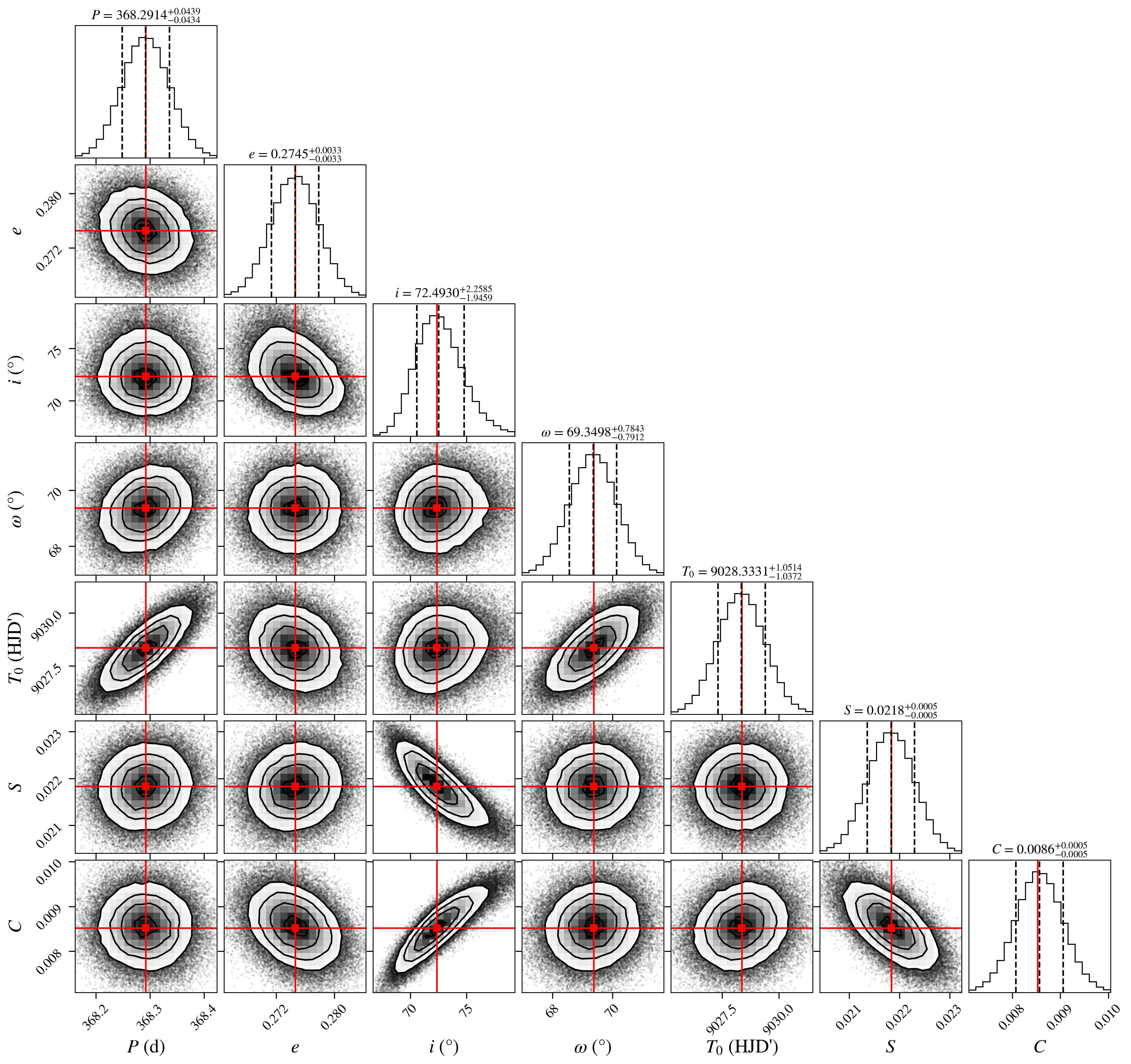 $P = 368.2914^{+0.0439}_{-0.0434}$

$e = 0.2745^{+0.0033}_{-0.0033}$

$i = 72.4930^{+2.2585}_{-1.9459}$

$\omega = 69.3498^{+0.7843}_{-0.7912}$

$T_0 = 9028.3331^{+1.0514}_{-1.0372}$

$S = 0.0218^{+0.0005}_{-0.0005}$

$C = 0.0086^{+0.0005}_{-0.0005}$

$e$
0.280
0.272

$i$ (°)
75
70

$\omega$ (°)
70
68

$T_0$ (HJD')
9030.0
9027.5

$S$
0.023
0.022
0.021

$C$
0.010
0.009
0.008

368.2 368.3 368.4
$P$ (d)

0.272 0.280
$e$

70 75
$i$ (°)

68 70
$\omega$ (°)

9027.5 9030.0
$T_0$ (HJD')

0.021 0.022 0.023
$S$

0.008 0.009 0.010
$C$