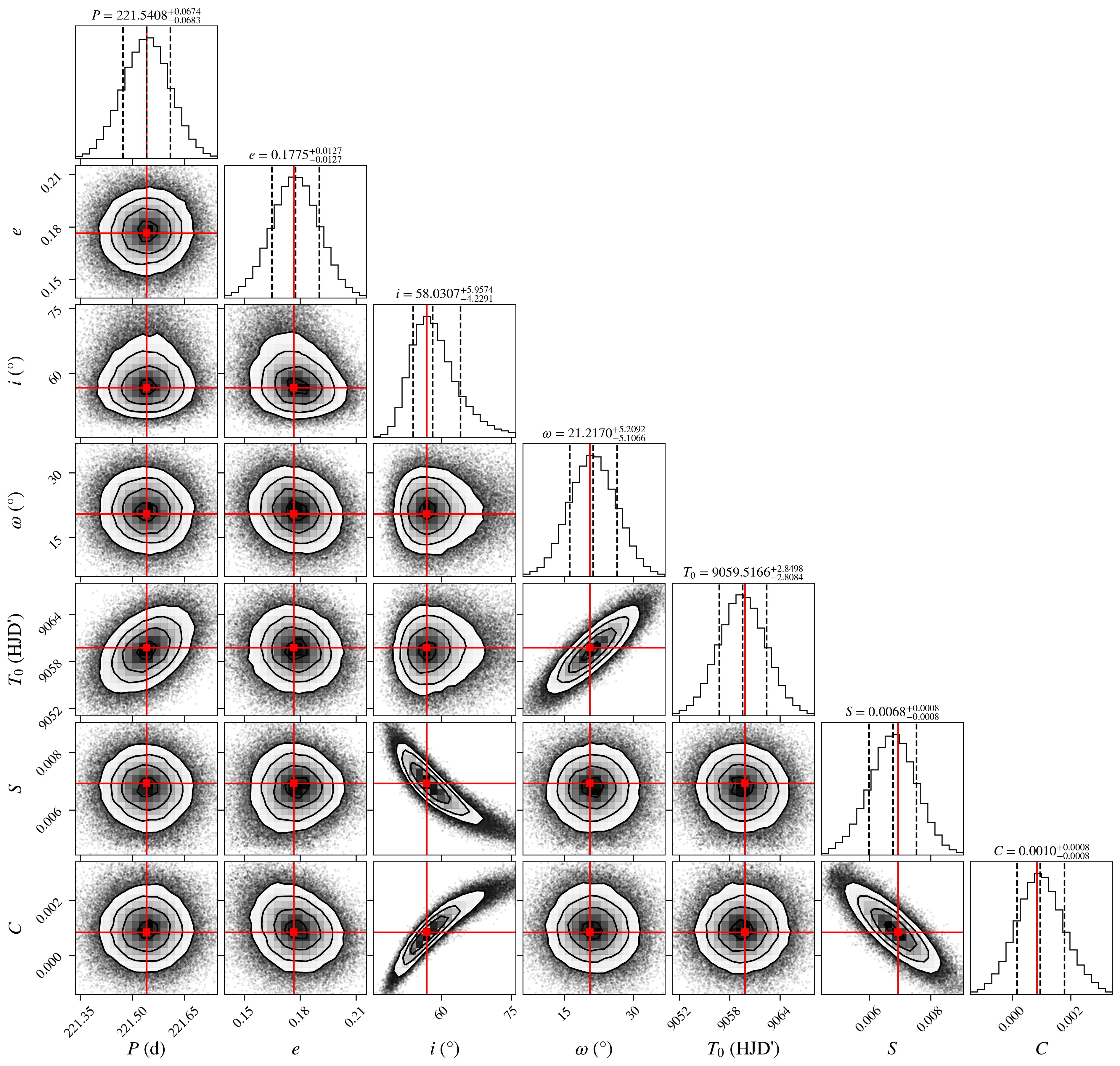 $P = 221.5408^{+0.0674}_{-0.0683}$

$e = 0.1775^{+0.0127}_{-0.0127}$

$i = 58.0307^{+5.9574}_{-4.2291}$

$\omega = 21.2170^{+5.2092}_{-5.1066}$

$T_0 = 9059.5166^{+2.8498}_{-2.8084}$

$S = 0.0068^{+0.0008}_{-0.0008}$

$C = 0.0010^{+0.0008}_{-0.0008}$

$e$
0.21
0.18
0.15

$i$ (°)
75
60

$\omega$ (°)
30
15

$T_0$ (HJD')
9064
9058
9052

$S$
0.008
0.006

$C$
0.002
0.000

221.35
221.50
221.65
$P$ (d)

0.15
0.18
0.21
$e$

60
75
$i$ (°)

15
30
$\omega$ (°)

9052
9058
9064
$T_0$ (HJD')

0.006
0.008
$S$

0.000
0.002
$C$